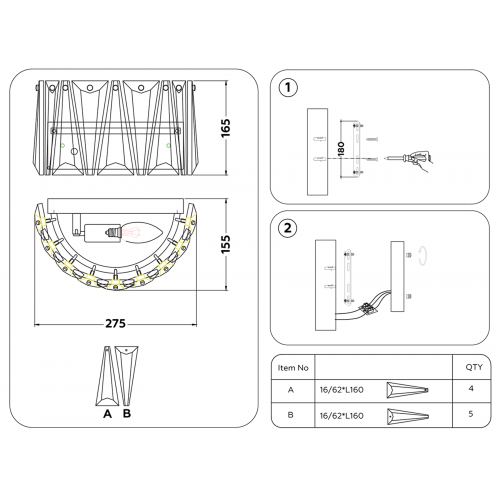 165

155

275

A B

1

180

2

| Item No | | QTY |
|---|---|---|
| A | 16/62*L160 | 4 |
| B | 16/62*L160 | 5 |